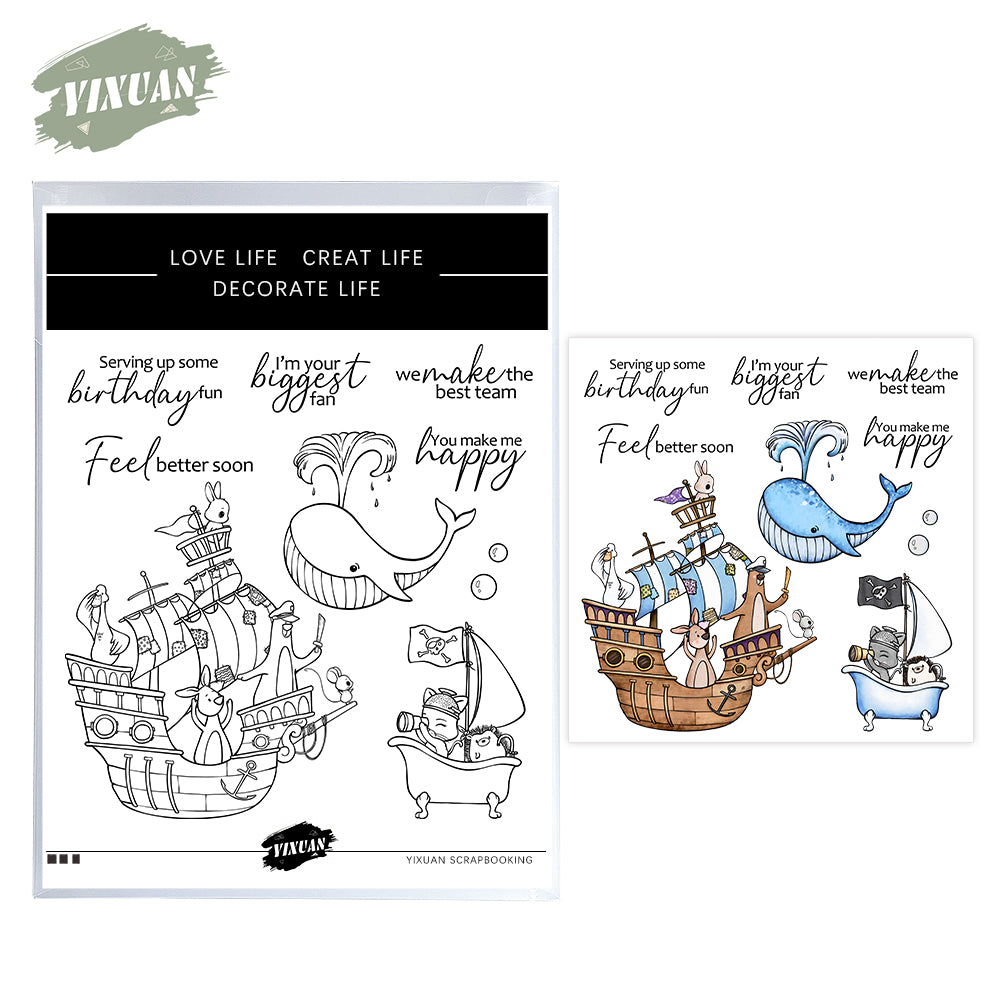 YIXUAN

LOVE LIFE CREAT LIFE
DECORATE LIFE

Serving up some birthday fun

I'm your biggest fan

we make the best team

Feel better soon

You make me happy

YIXUAN

YIXUAN SCRAPBOOKING

Serving up some birthday fun

I'm your biggest fan

we make the best team

Feel better soon

You make me happy