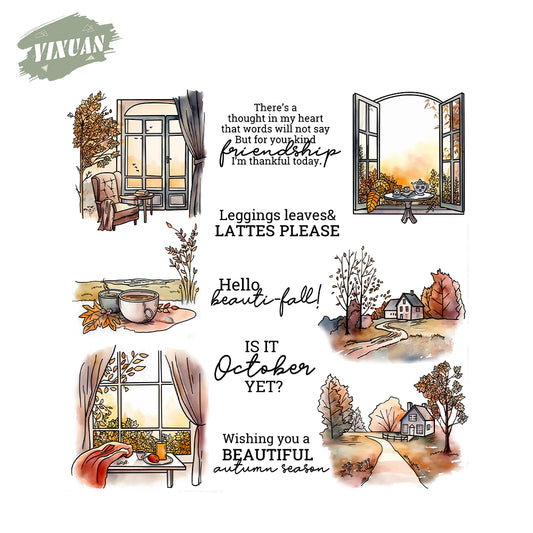 YIXUAN

There's a thought in my heart that words will not say But for your kind friendship I'm thankful today.

Leggings leaves& LATTES PLEASE

Hello beauti-fall!

IS IT October YET?

Wishing you a BEAUTIFUL autumn season