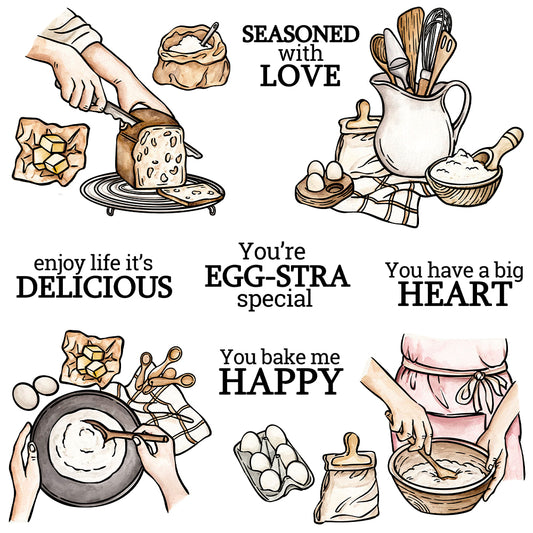 SEASONED
with
LOVE

enjoy life it's
DELICIOUS

You're
EGG-STRA
special

You have a big
HEART

You bake me
HAPPY