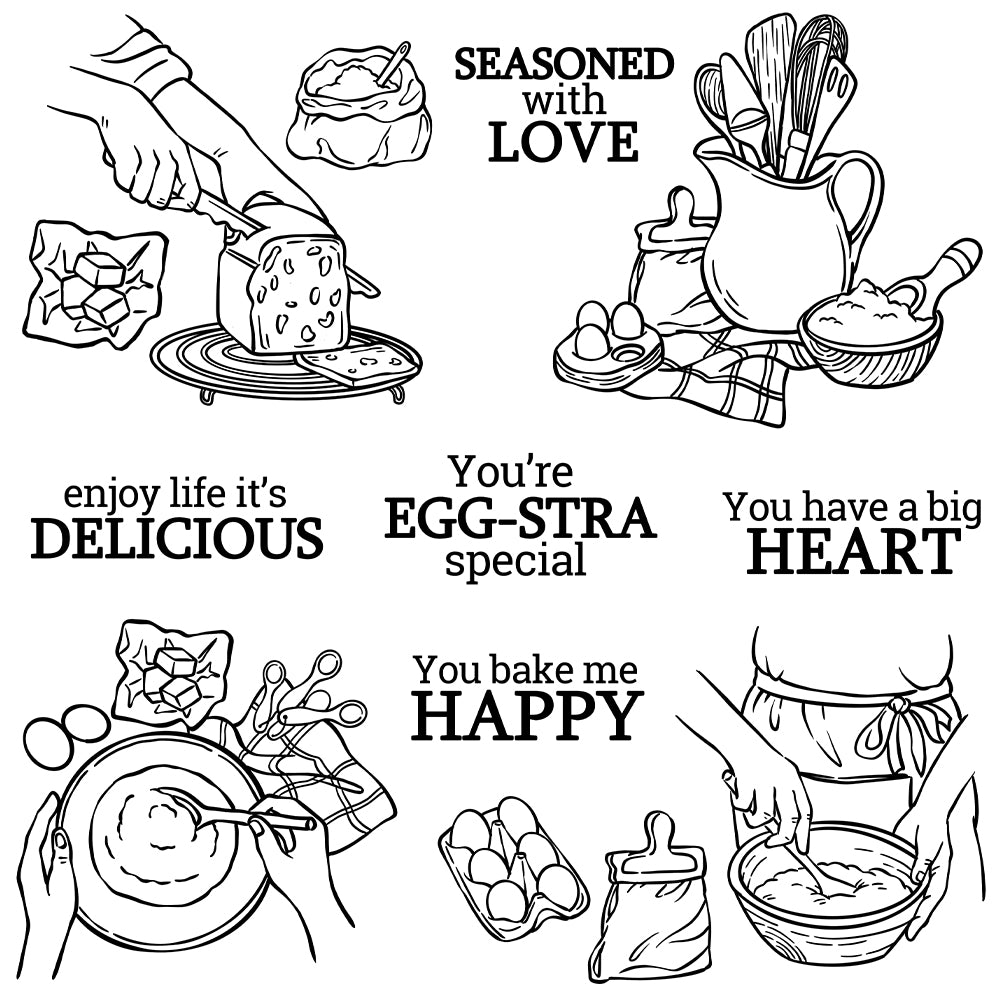 SEASONED
with
LOVE

enjoy life it's
DELICIOUS

You're
EGG-STRA
special

You have a big
HEART

You bake me
HAPPY