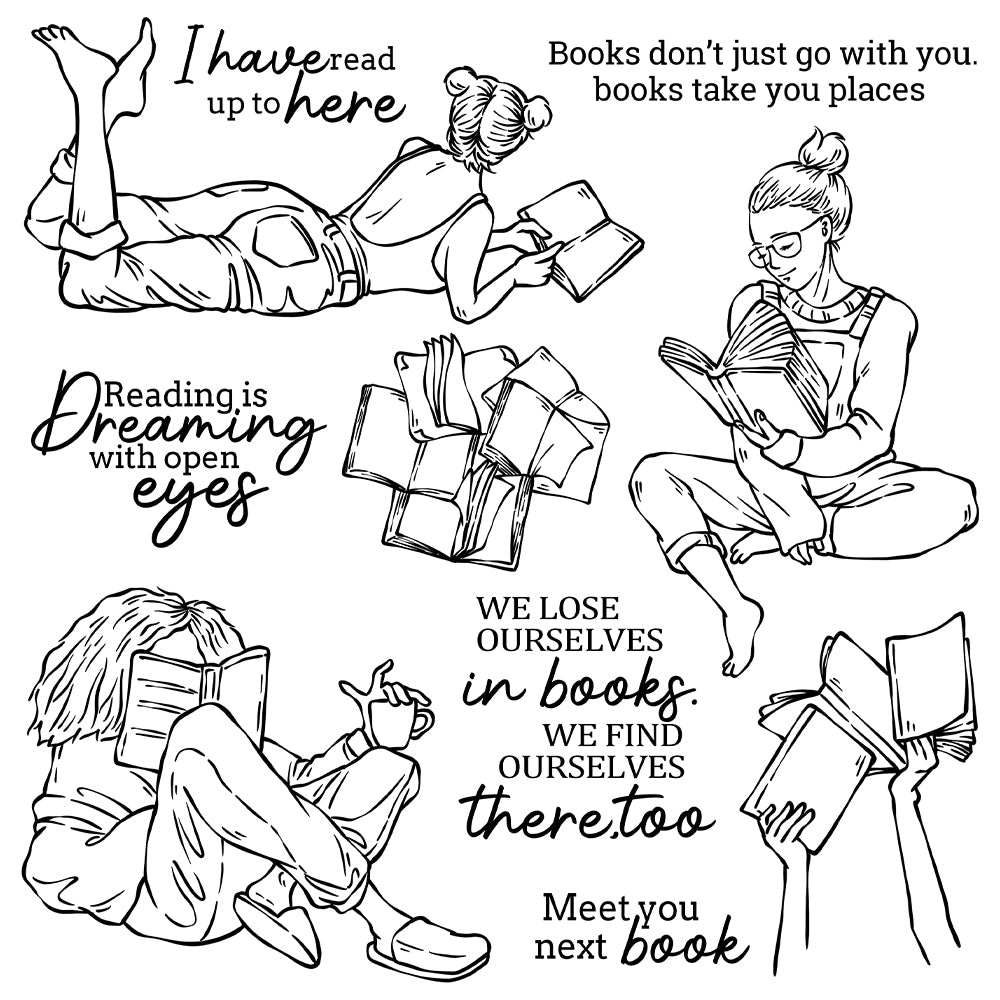 I have read up to here

Books don't just go with you. books take you places

Reading is Dreaming with open eyes

WE LOSE OURSELVES in books. WE FIND OURSELVES there, too

Meet you next book