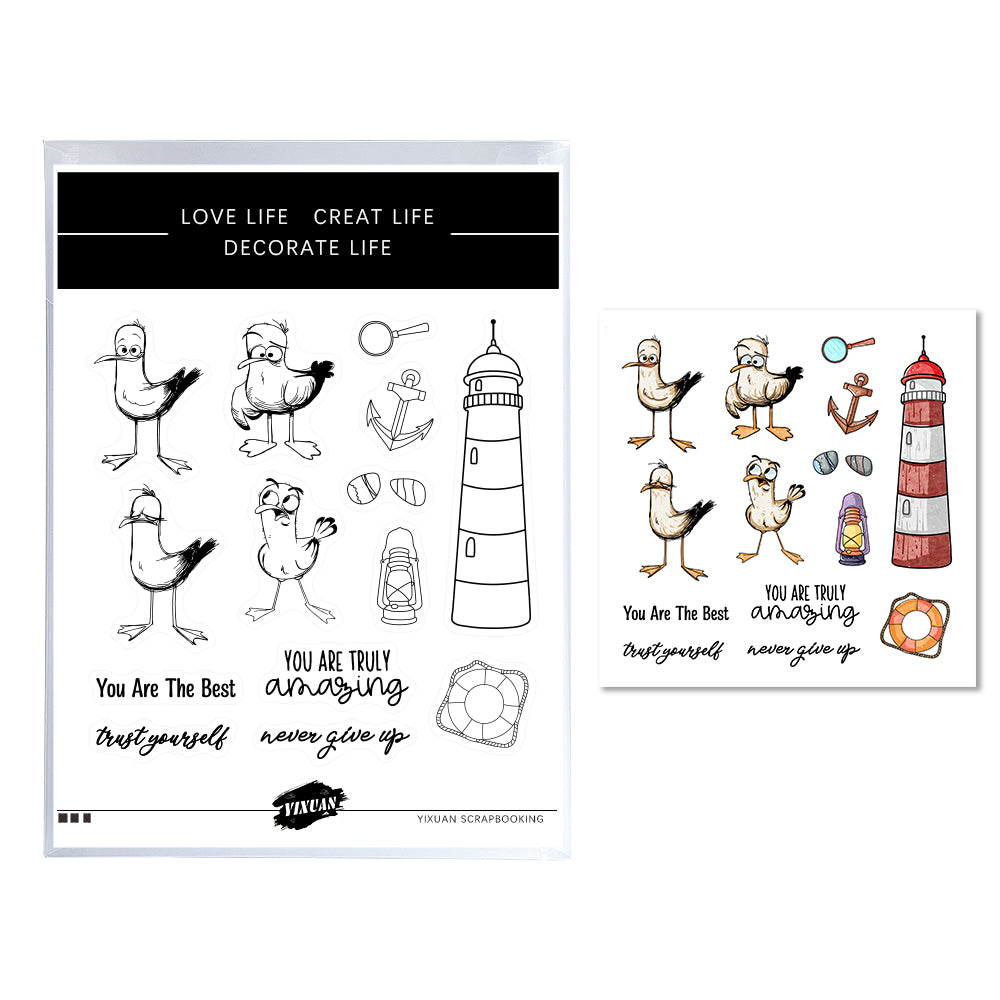 LOVE LIFE CREAT LIFE
DECORATE LIFE

You Are The Best

YOU ARE TRULY
amazing

trust yourself

never give up

YIXUAN

YIXUAN SCRAPBOOKING

You Are The Best

YOU ARE TRULY
amazing

trust yourself

never give up